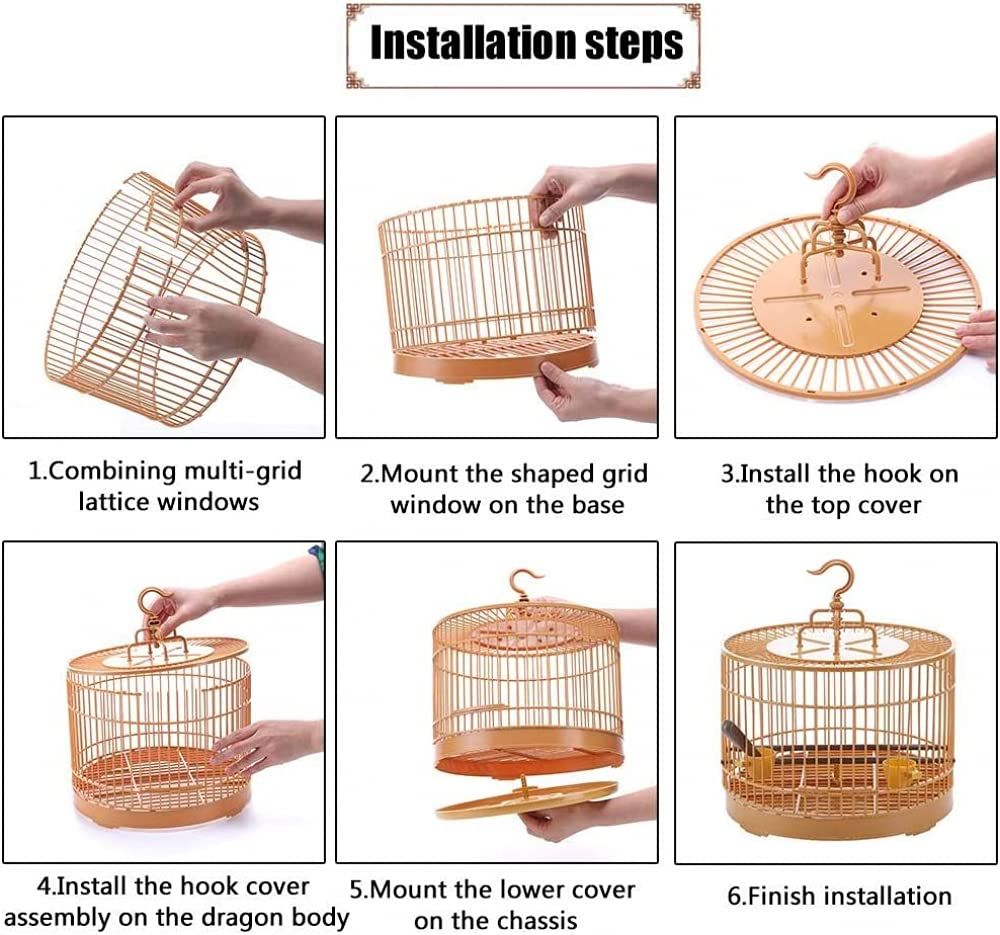 Installation steps

1.Combining multi-grid lattice windows

2.Mount the shaped grid window on the base

3.Install the hook on the top cover

4.Install the hook cover assembly on the dragon body

5.Mount the lower cover on the chassis

6.Finish installation